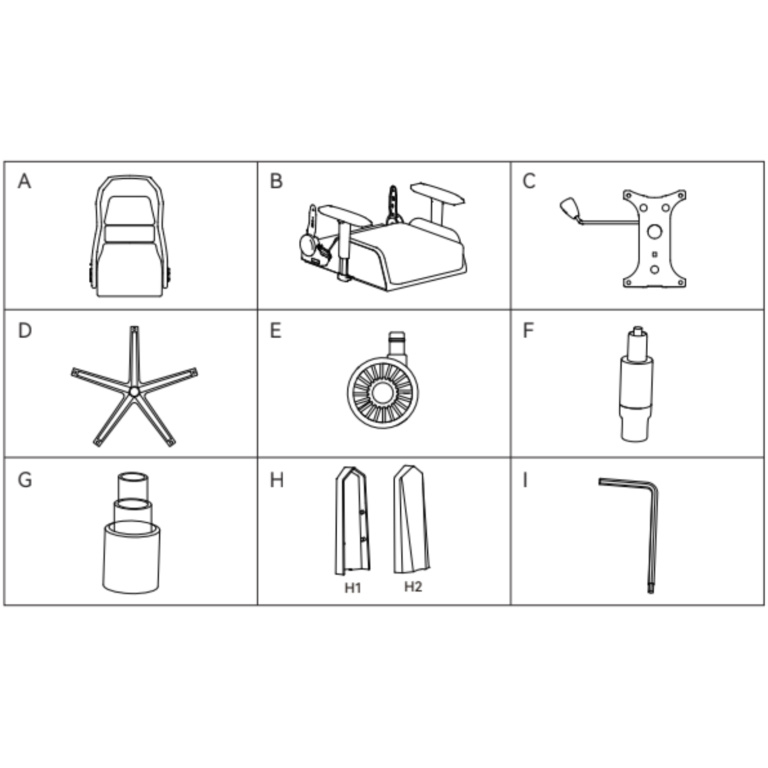 | A | B | C |
|---|---|---|
| D | E | F |
| G | H H1 H2 | I |